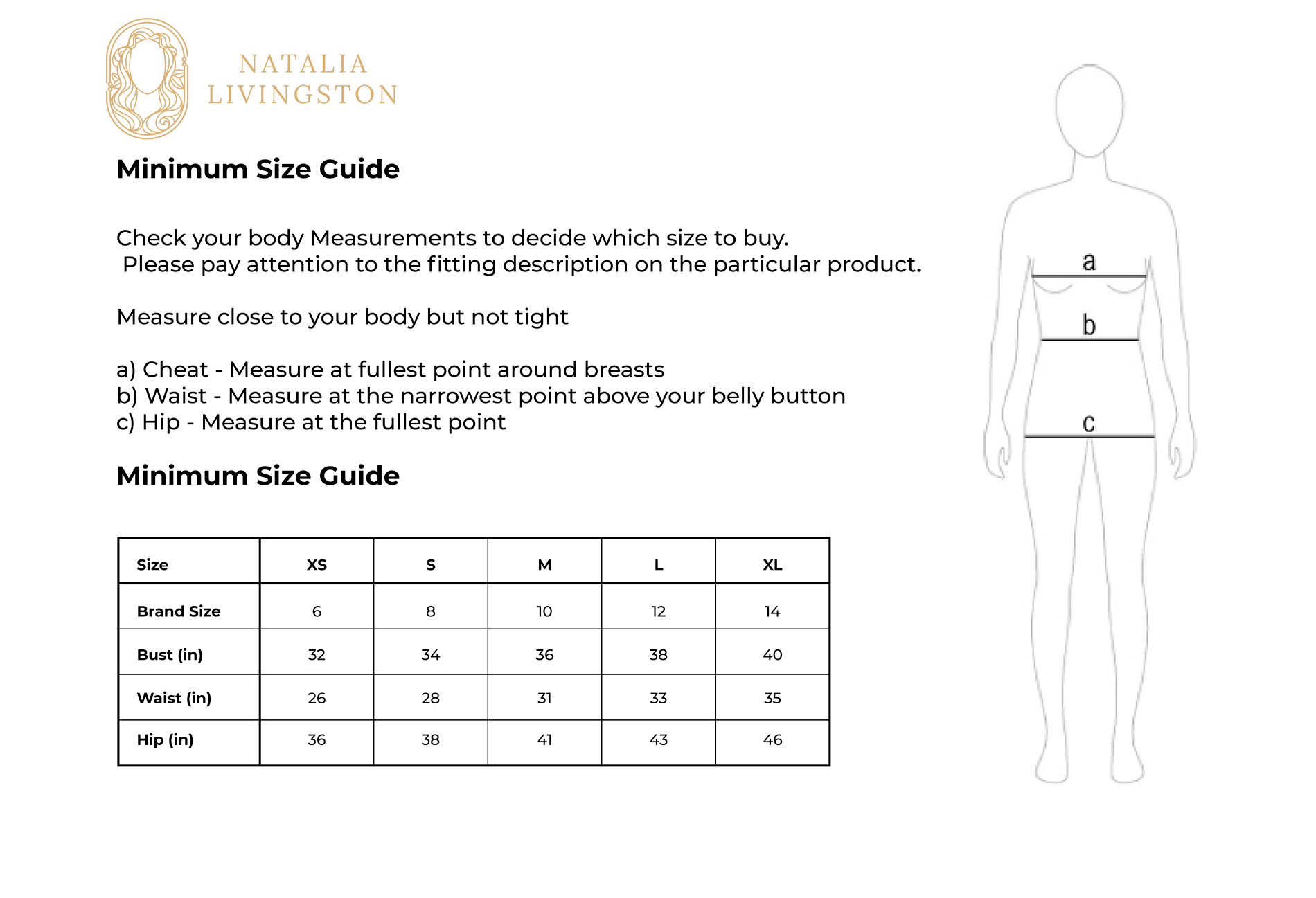 NATALIA
LIVINGSTON

Minimum Size Guide

Check your body Measurements to decide which size to buy.
Please pay attention to the fitting description on the particular product.

Measure close to your body but not tight

a) Cheat - Measure at fullest point around breasts
b) Waist - Measure at the narrowest point above your belly button
c) Hip - Measure at the fullest point

Minimum Size Guide

| Size | XS | S | M | L | XL |
|---|---|---|---|---|---|
| Brand Size | 6 | 8 | 10 | 12 | 14 |
| Bust (in) | 32 | 34 | 36 | 38 | 40 |
| Waist (in) | 26 | 28 | 31 | 33 | 35 |
| Hip (in) | 36 | 38 | 41 | 43 | 46 |

a
b
c